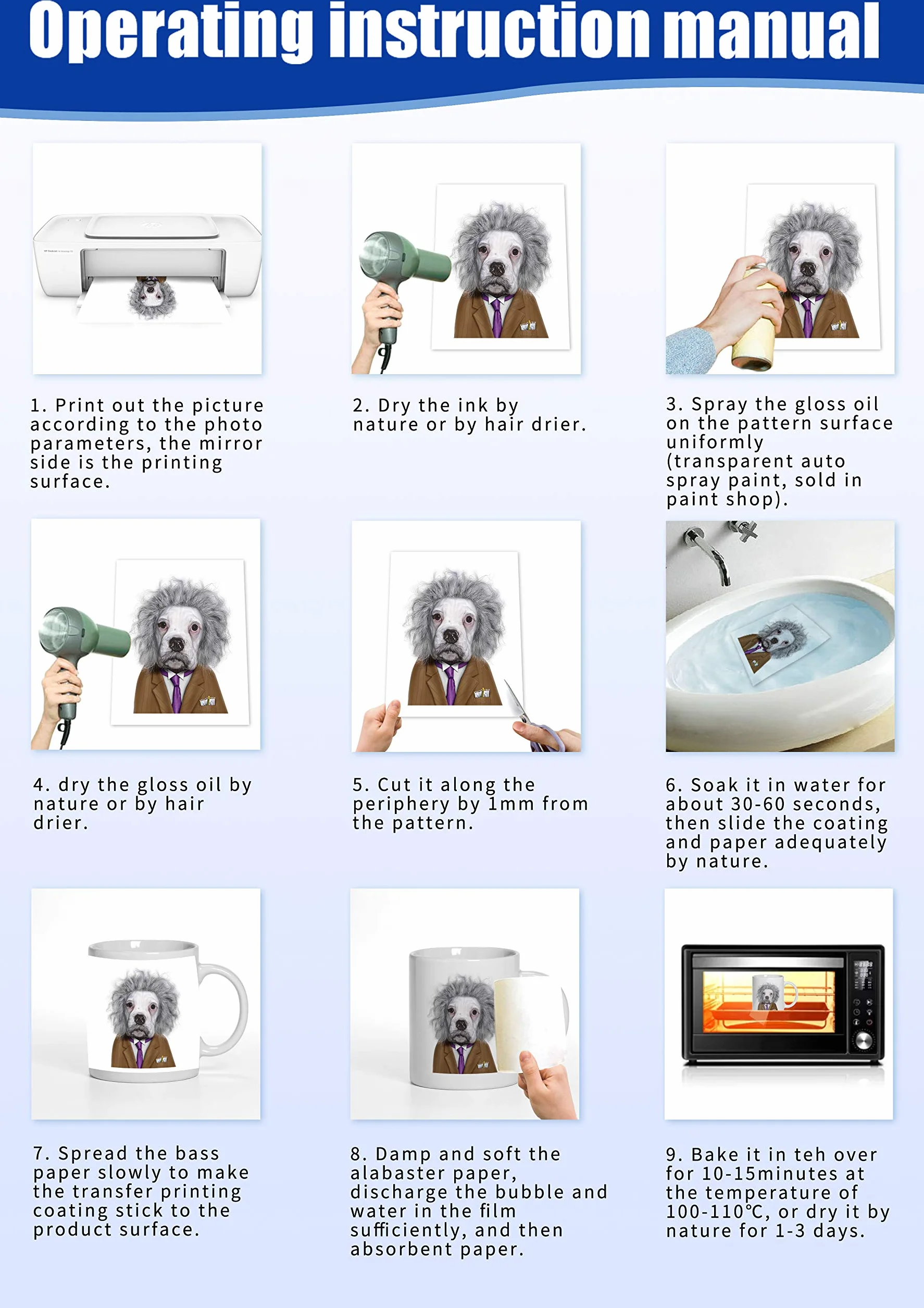 Operating instruction manual

1. Print out the picture according to the photo parameters, the mirror side is the printing surface.

2. Dry the ink by nature or by hair drier.

3. Spray the gloss oil on the pattern surface uniformly (transparent auto spray paint, sold in paint shop).

4. dry the gloss oil by nature or by hair drier.

5. Cut it along the periphery by 1mm from the pattern.

6. Soak it in water for about 30-60 seconds, then slide the coating and paper adequately by nature.

7. Spread the bass paper slowly to make the transfer printing coating stick to the product surface.

8. Damp and soft the alabaster paper, discharge the bubble and water in the film sufficiently, and then absorbent paper.

9. Bake it in teh over for 10-15minutes at the temperature of 100-110℃, or dry it by nature for 1-3 days.