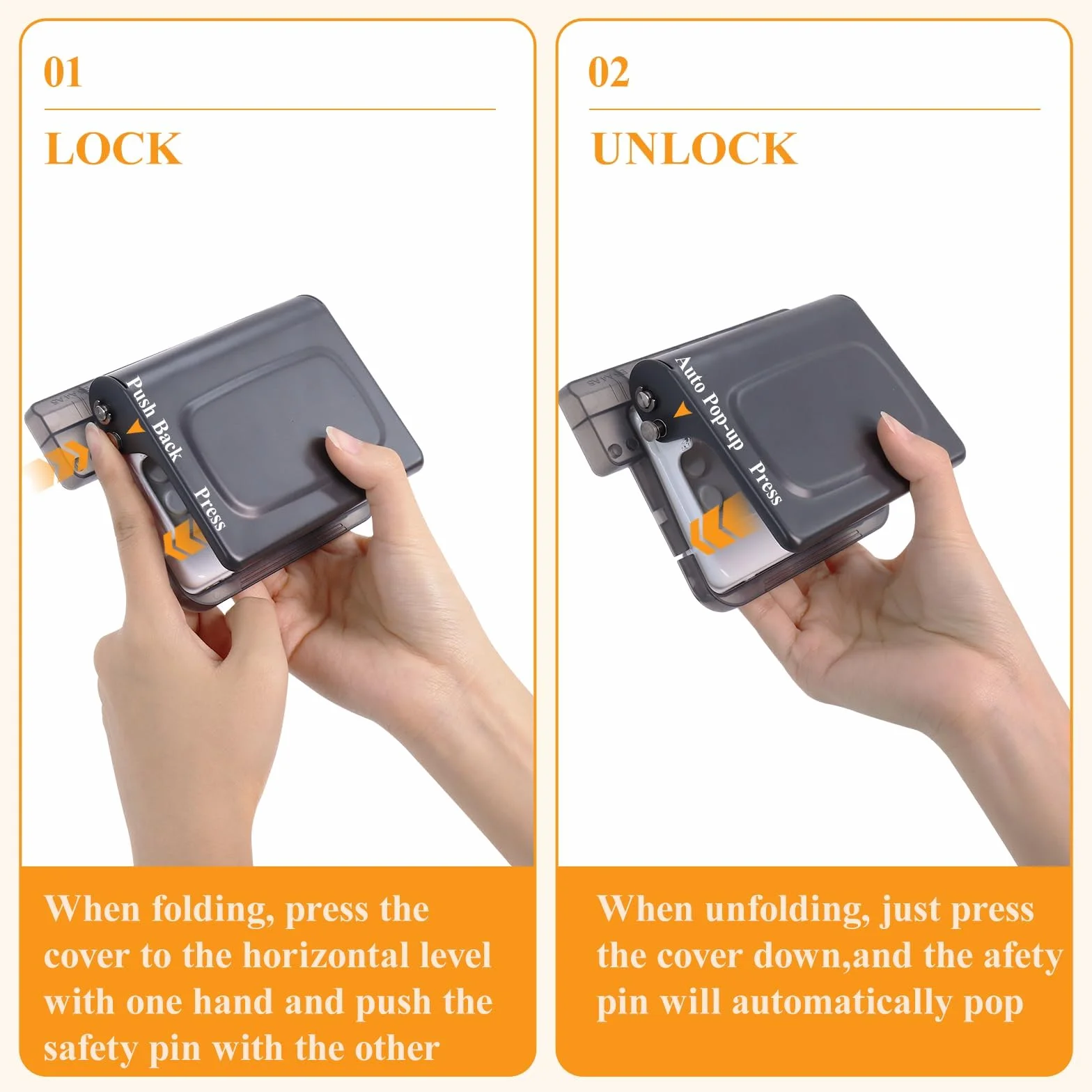 01

LOCK

Push Back

Press

When folding, press the cover to the horizontal level with one hand and push the safety pin with the other

02

UNLOCK

Auto Pop-up

Press

When unfolding, just press the cover down,and the afety pin will automatically pop