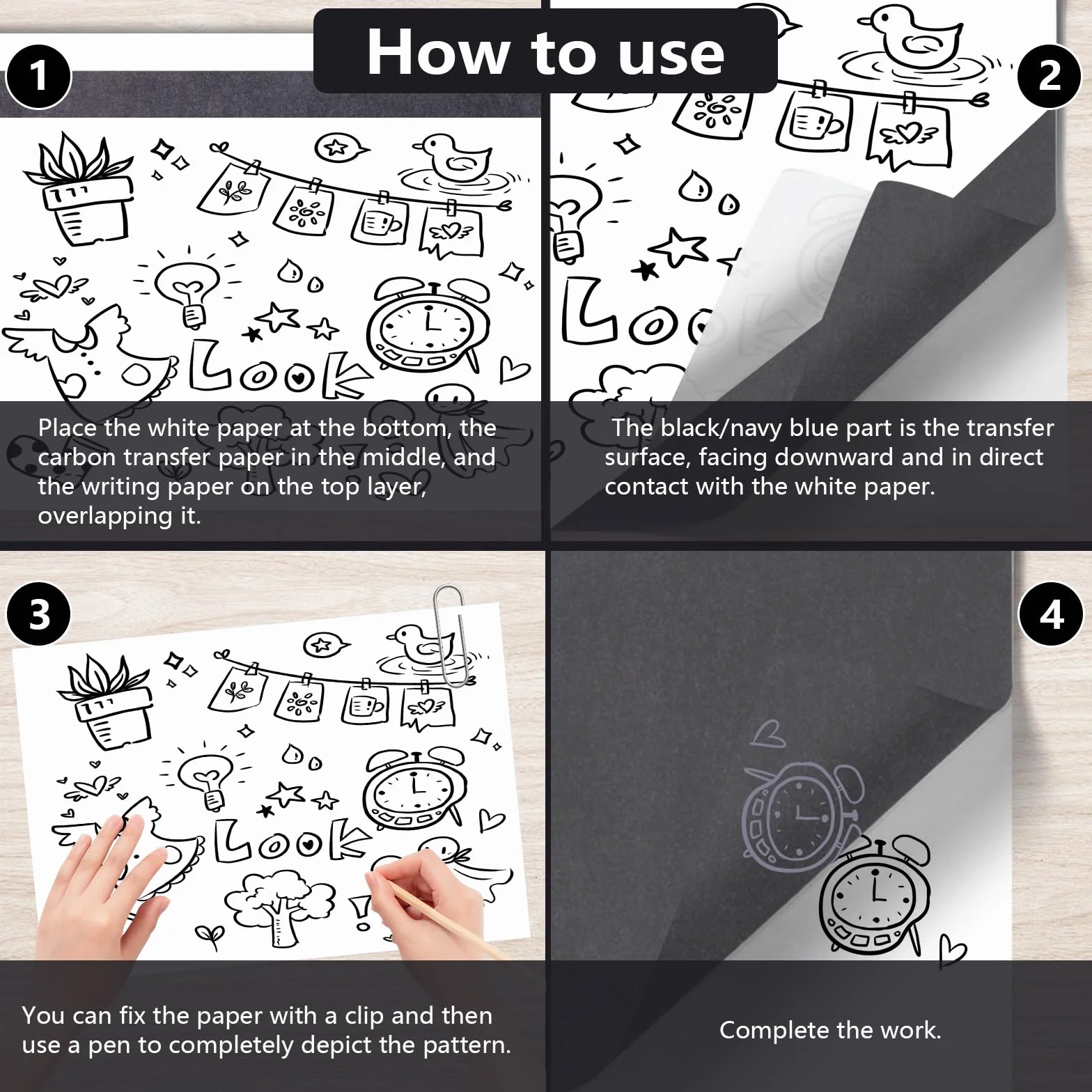 How to use

1

Look

Place the white paper at the bottom, the carbon transfer paper in the middle, and the writing paper on the top layer, overlapping it.

2

Loo

The black/navy blue part is the transfer surface, facing downward and in direct contact with the white paper.

3

Look

You can fix the paper with a clip and then use a pen to completely depict the pattern.

4

Complete the work.