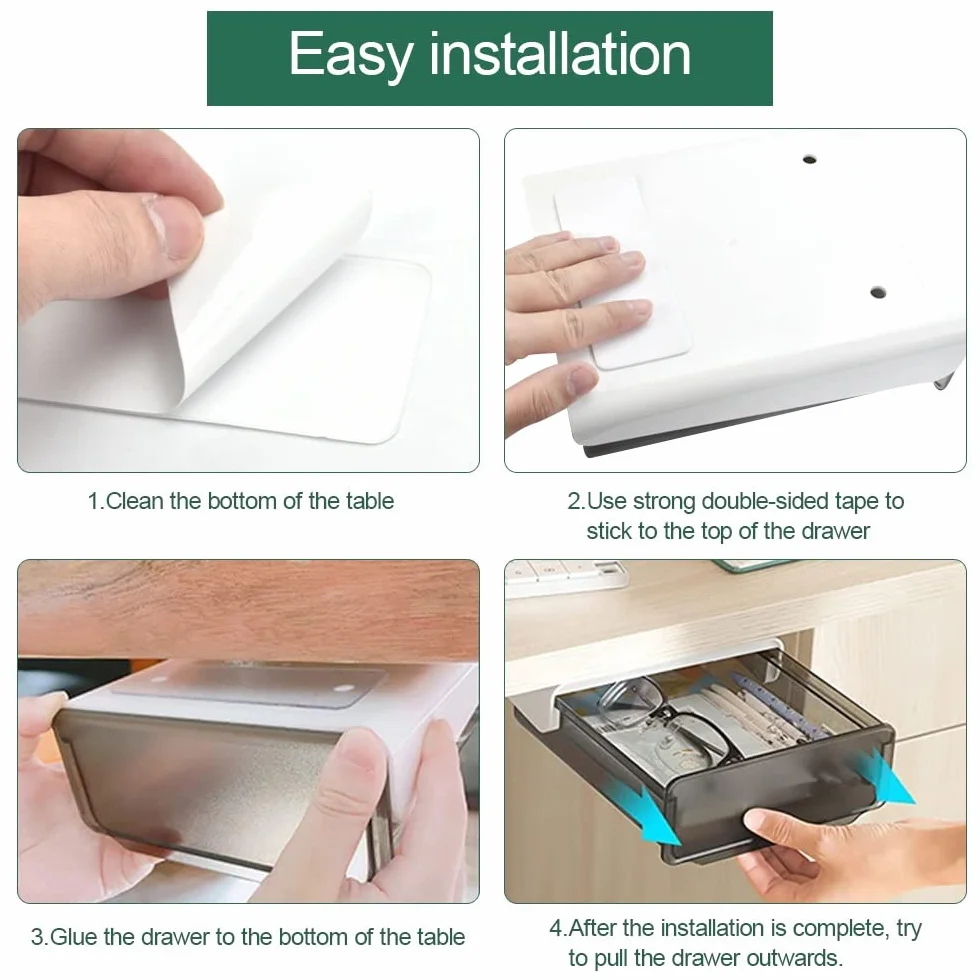 Easy installation

1.Clean the bottom of the table

2.Use strong double-sided tape to stick to the top of the drawer

3.Glue the drawer to the bottom of the table

4.After the installation is complete, try to pull the drawer outwards.