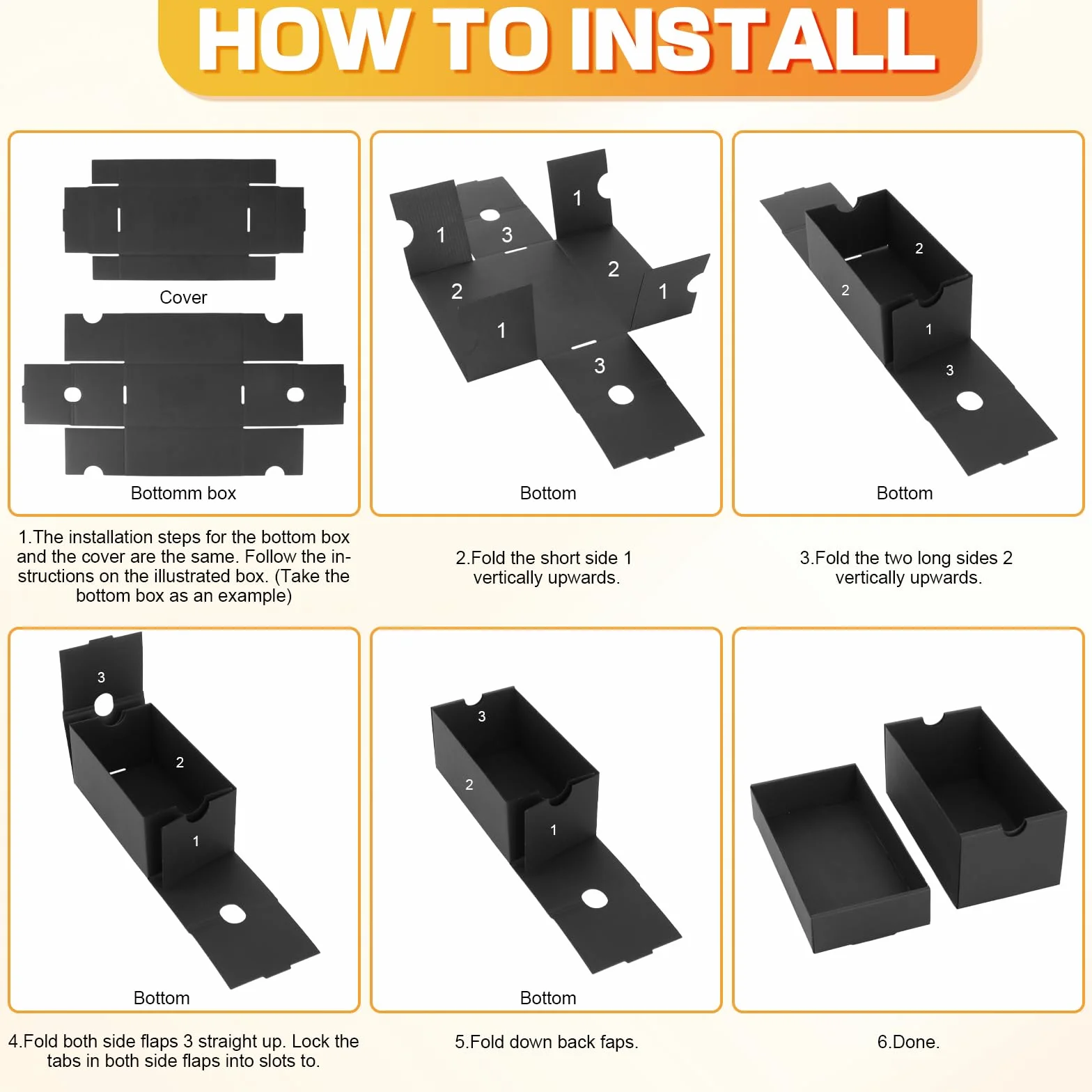 HOW TO INSTALL

Cover

Bottomm box

1.The installation steps for the bottom box and the cover are the same. Follow the instructions on the illustrated box. (Take the bottom box as an example)

1
3
1
2
2
1
1
3

Bottom

2.Fold the short side 1 vertically upwards.

2
2
1
3

Bottom

3.Fold the two long sides 2 vertically upwards.

3
2
1

Bottom

4.Fold both side flaps 3 straight up. Lock the tabs in both side flaps into slots to.

3
2
1

Bottom

5.Fold down back faps.

6.Done.