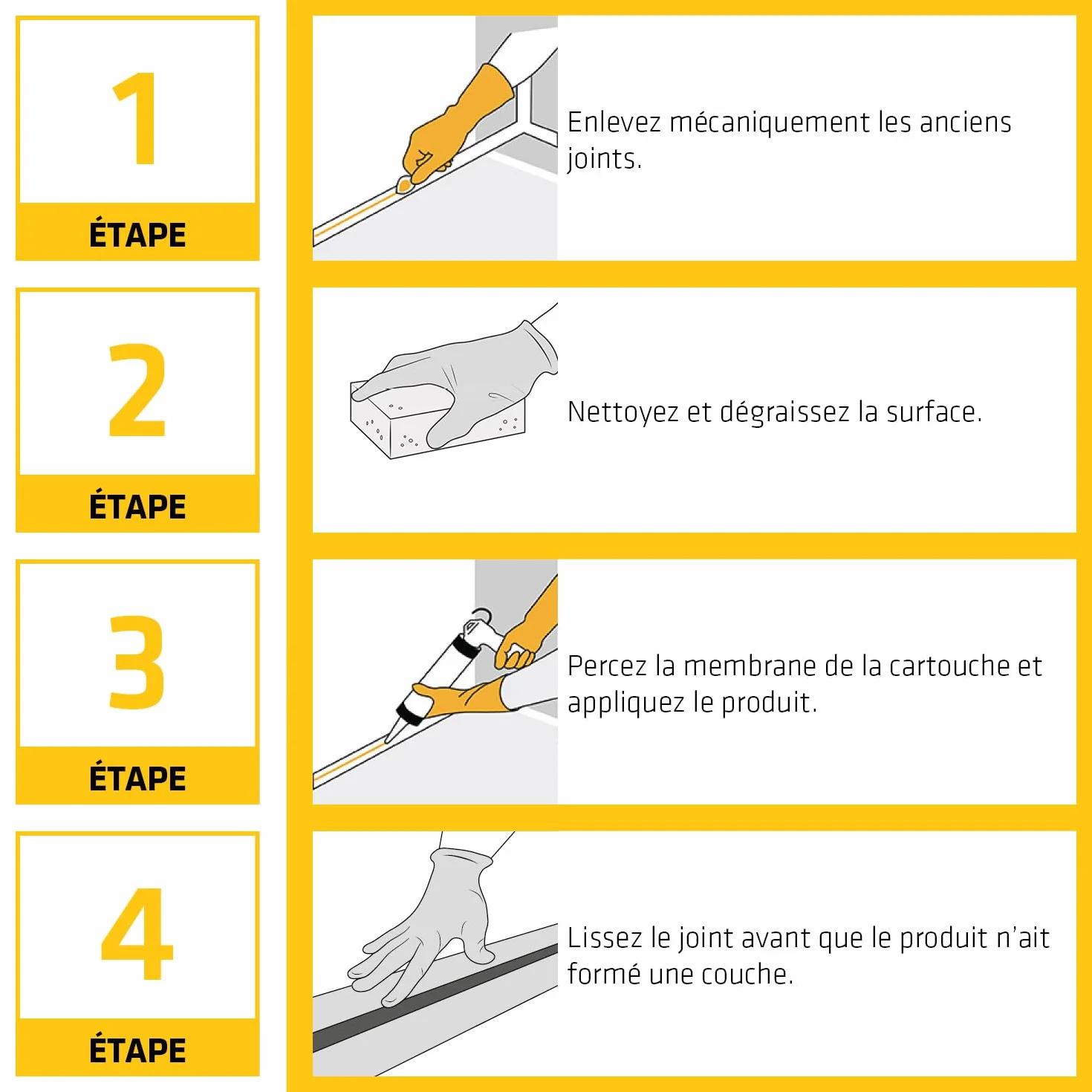 1
ÉTAPE

Enlevez mécaniquement les anciens joints.

2
ÉTAPE

Nettoyez et dégraissez la surface.

3
ÉTAPE

Percez la membrane de la cartouche et appliquez le produit.

4
ÉTAPE

Lissez le joint avant que le produit n'ait formé une couche.