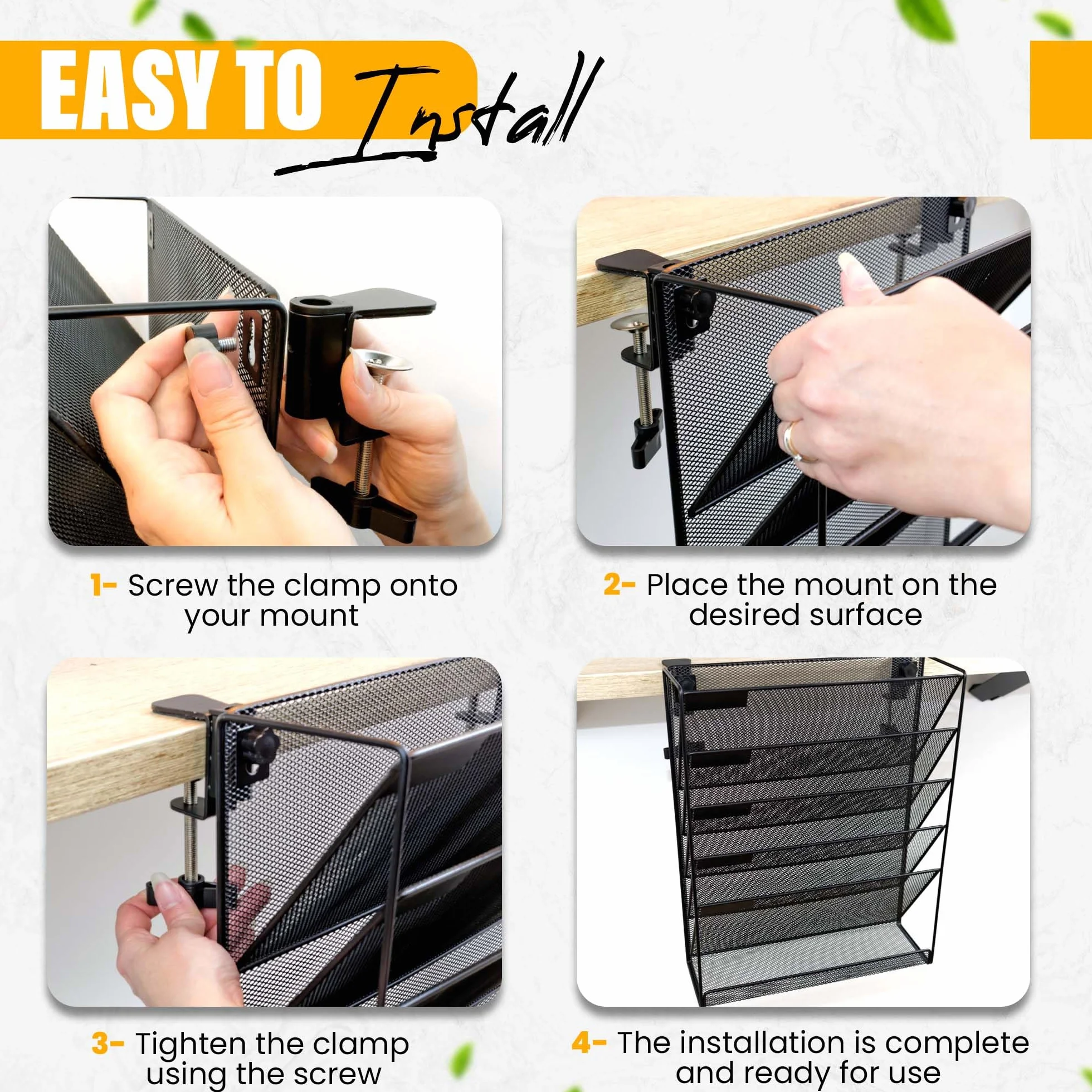 EASY TO Install

1- Screw the clamp onto your mount

2- Place the mount on the desired surface

3- Tighten the clamp using the screw

4- The installation is complete and ready for use