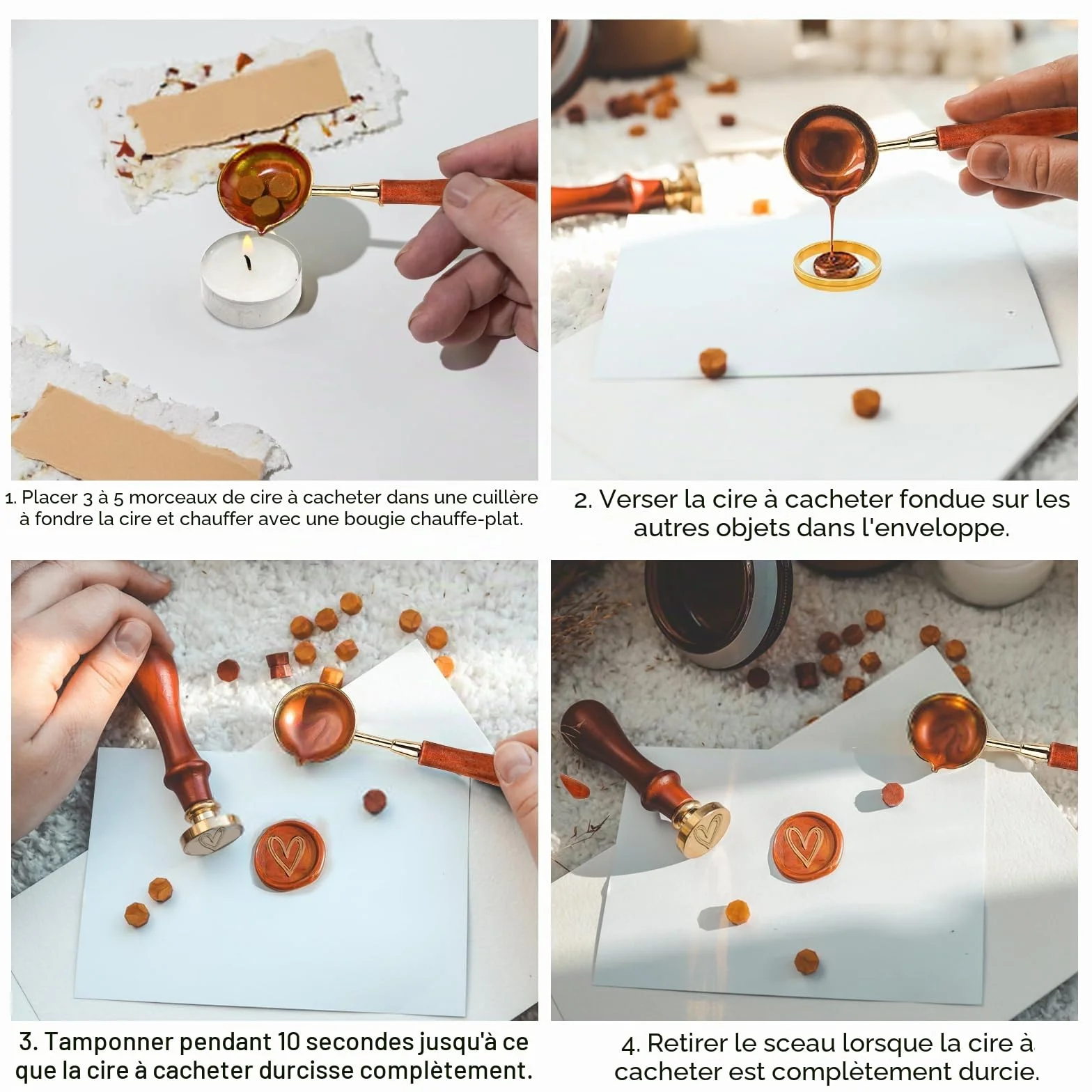 1. Placer 3 à 5 morceaux de cire à cacheter dans une cuillère à fondre la cire et chauffer avec une bougie chauffe-plat.

2. Verser la cire à cacheter fondue sur les autres objets dans l'enveloppe.

3. Tamponner pendant 10 secondes jusqu'à ce que la cire à cacheter durcisse complètement.

4. Retirer le sceau lorsque la cire à cacheter est complètement durcie.