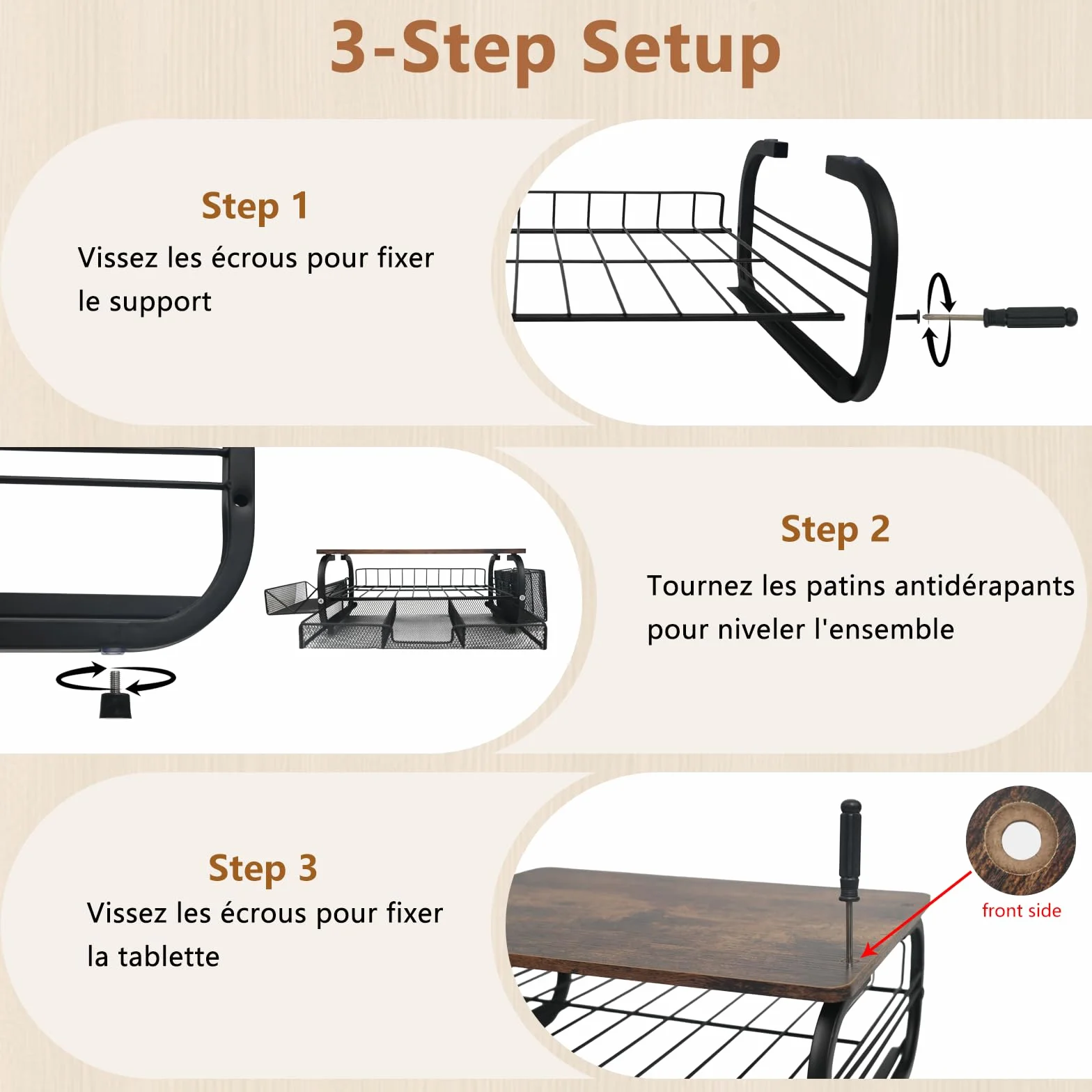 3-Step Setup

Step 1
Vissez les écrous pour fixer le support

Step 2
Tournez les patins antidérapants pour niveler l'ensemble

Step 3
Vissez les écrous pour fixer la tablette

front side