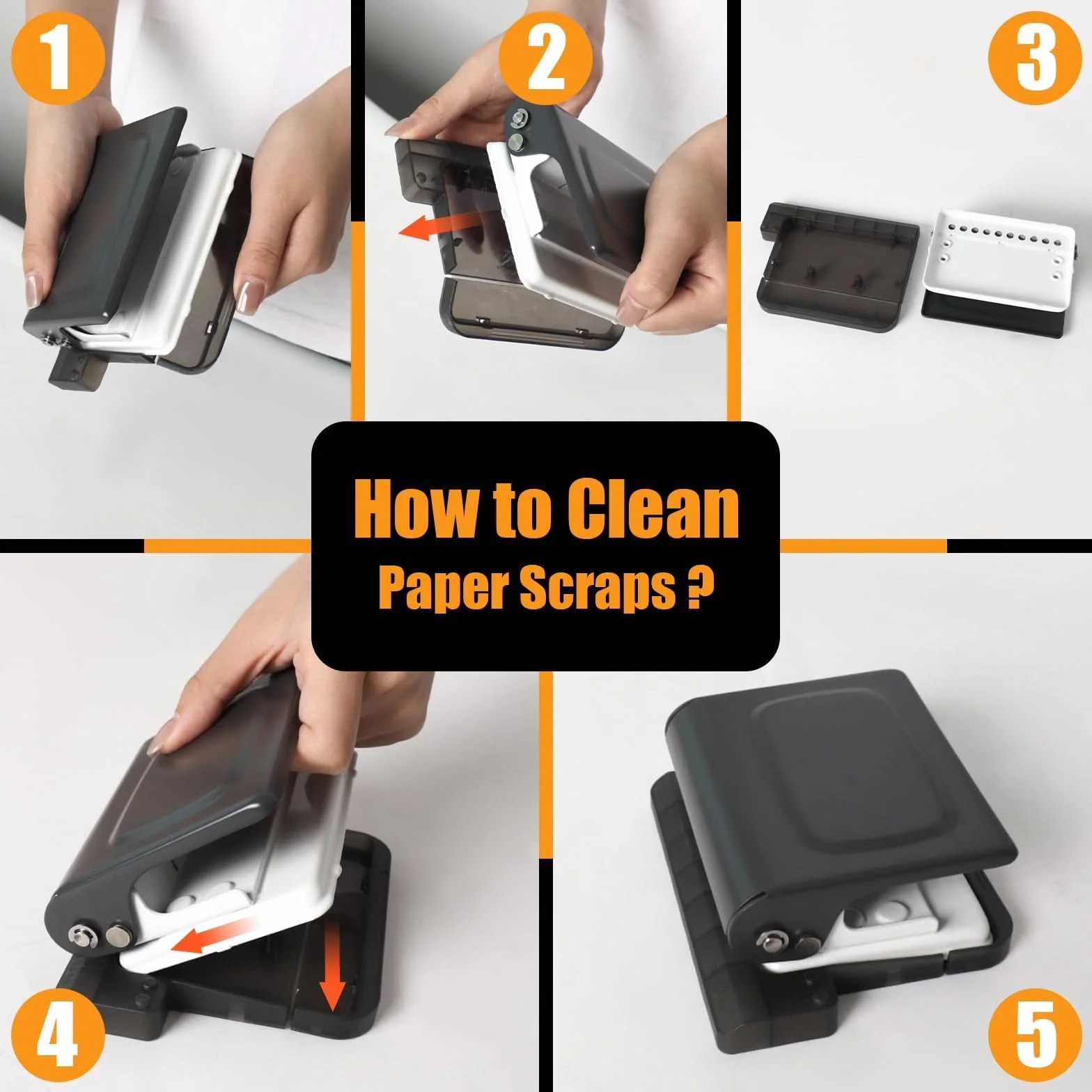 1

2

3

How to Clean
Paper Scraps ?

4

5