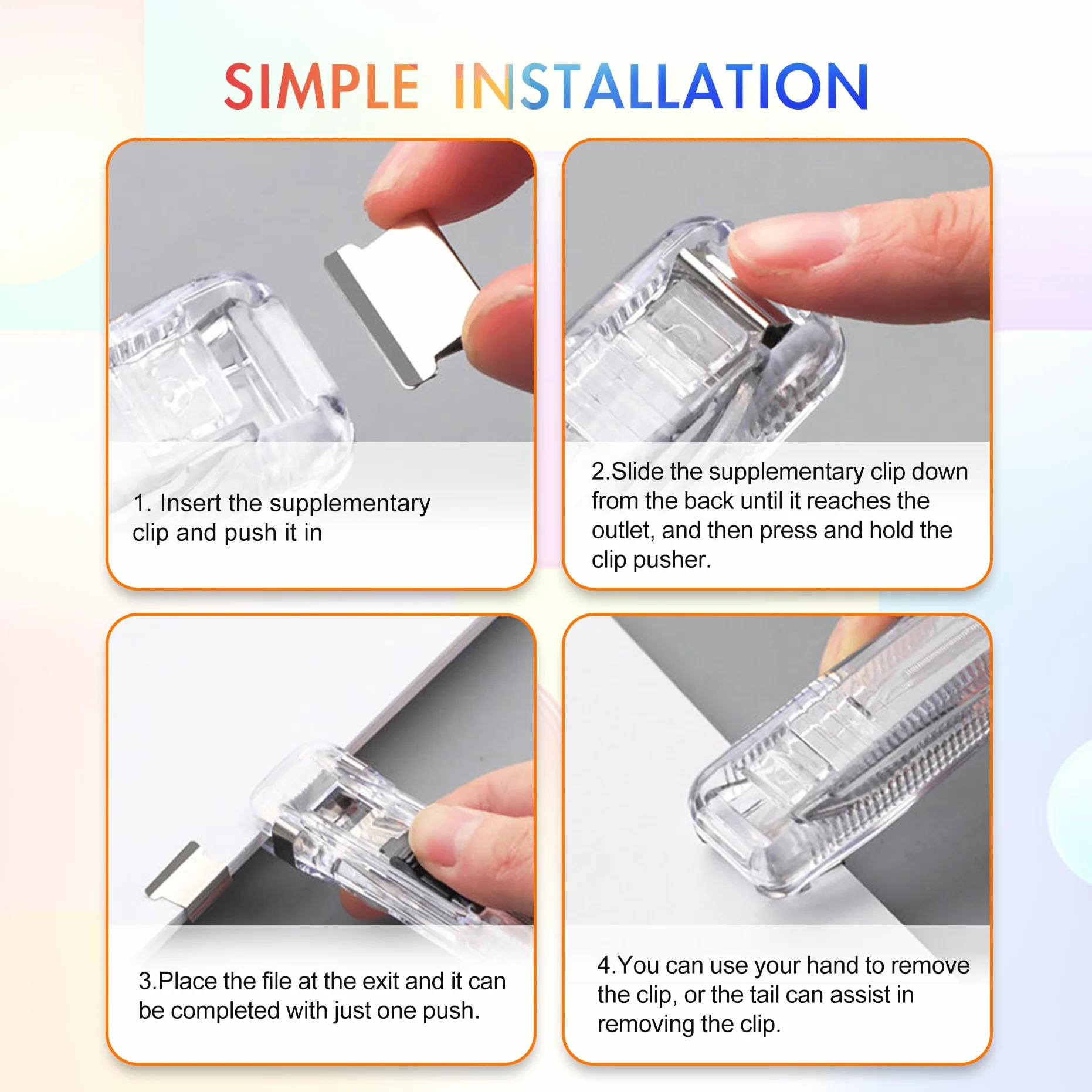 SIMPLE INSTALLATION

1. Insert the supplementary clip and push it in

2.Slide the supplementary clip down from the back until it reaches the outlet, and then press and hold the clip pusher.

3.Place the file at the exit and it can be completed with just one push.

4.You can use your hand to remove the clip, or the tail can assist in removing the clip.