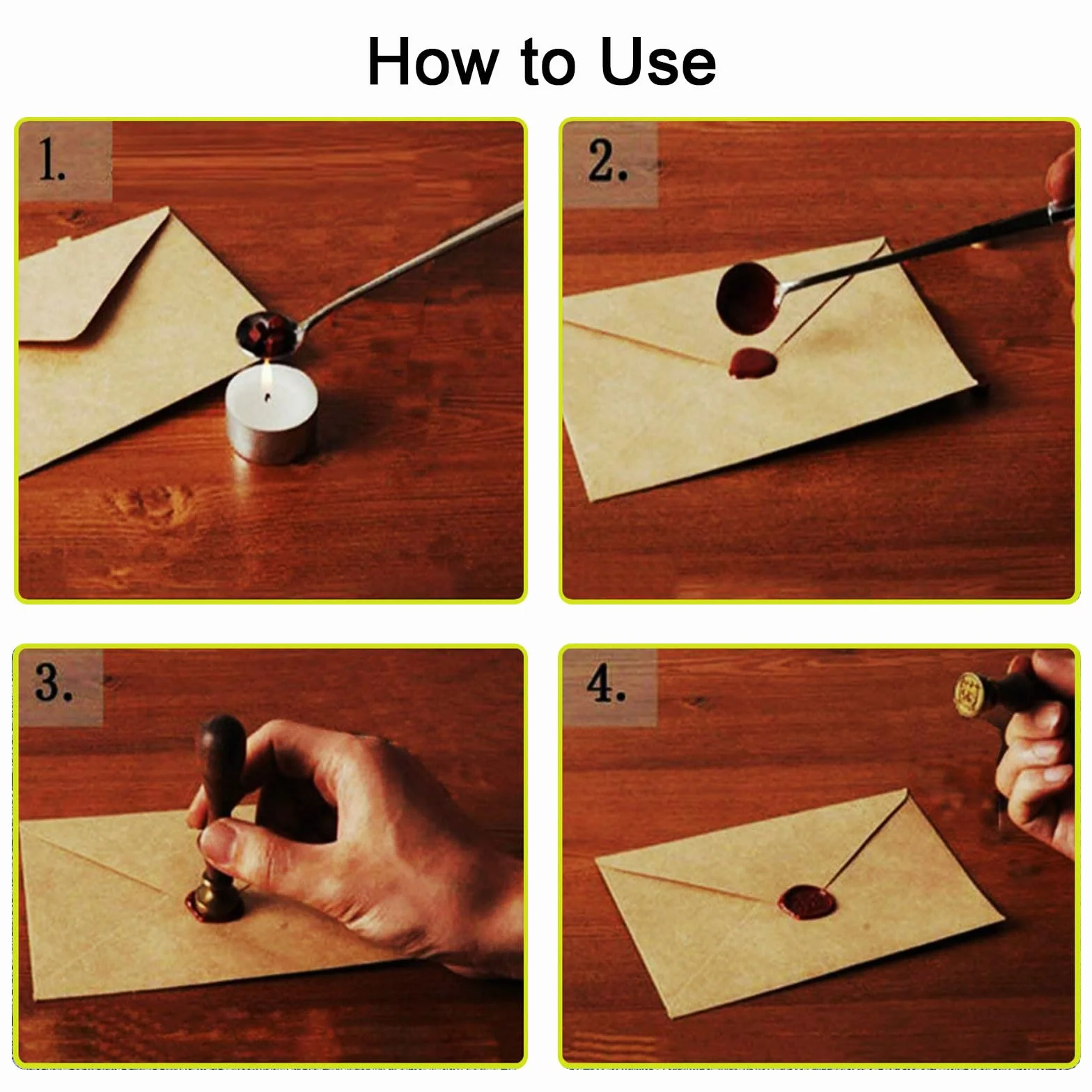 How to Use

1.

2.

3.

4.