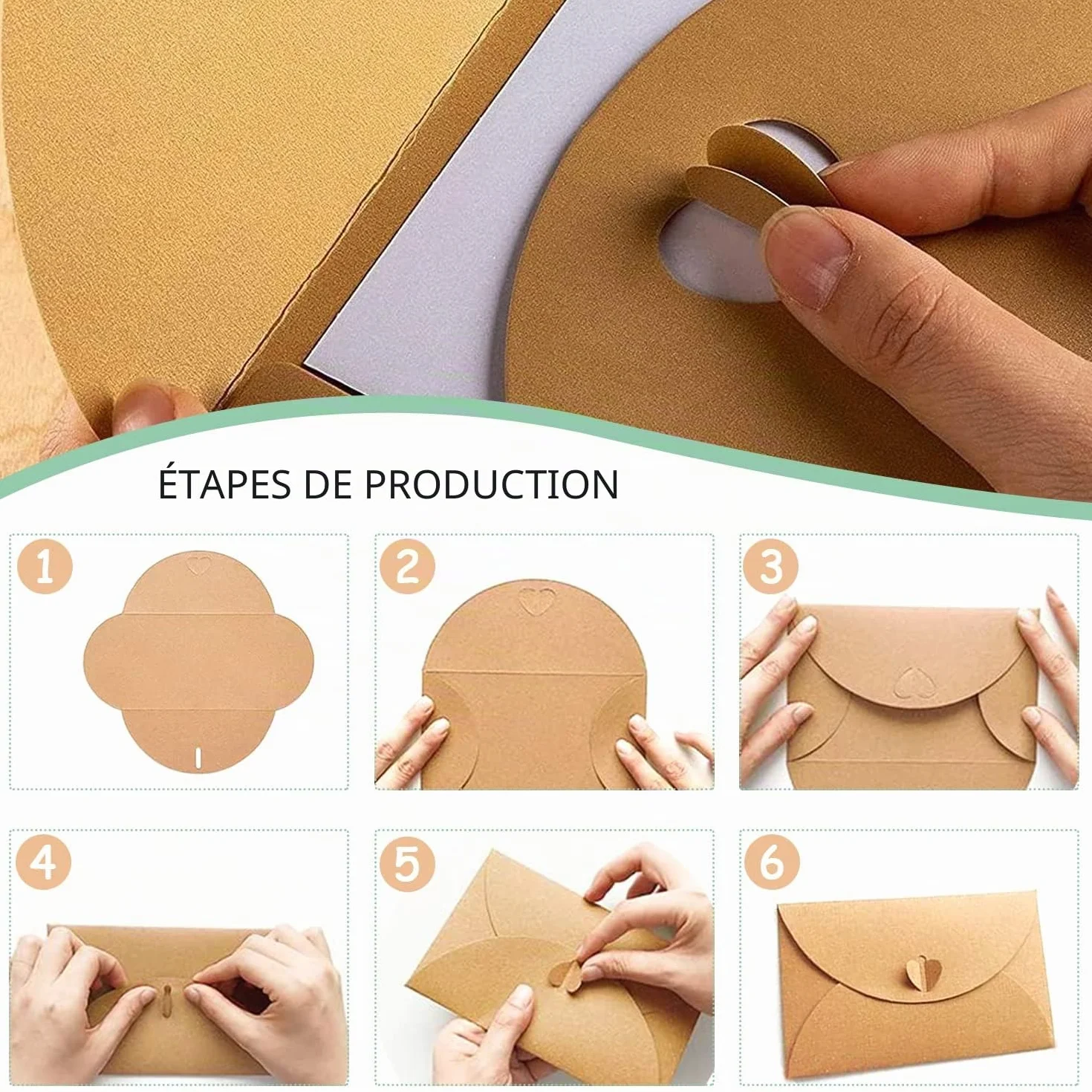 ÉTAPES DE PRODUCTION

1

2

3

4

5

6