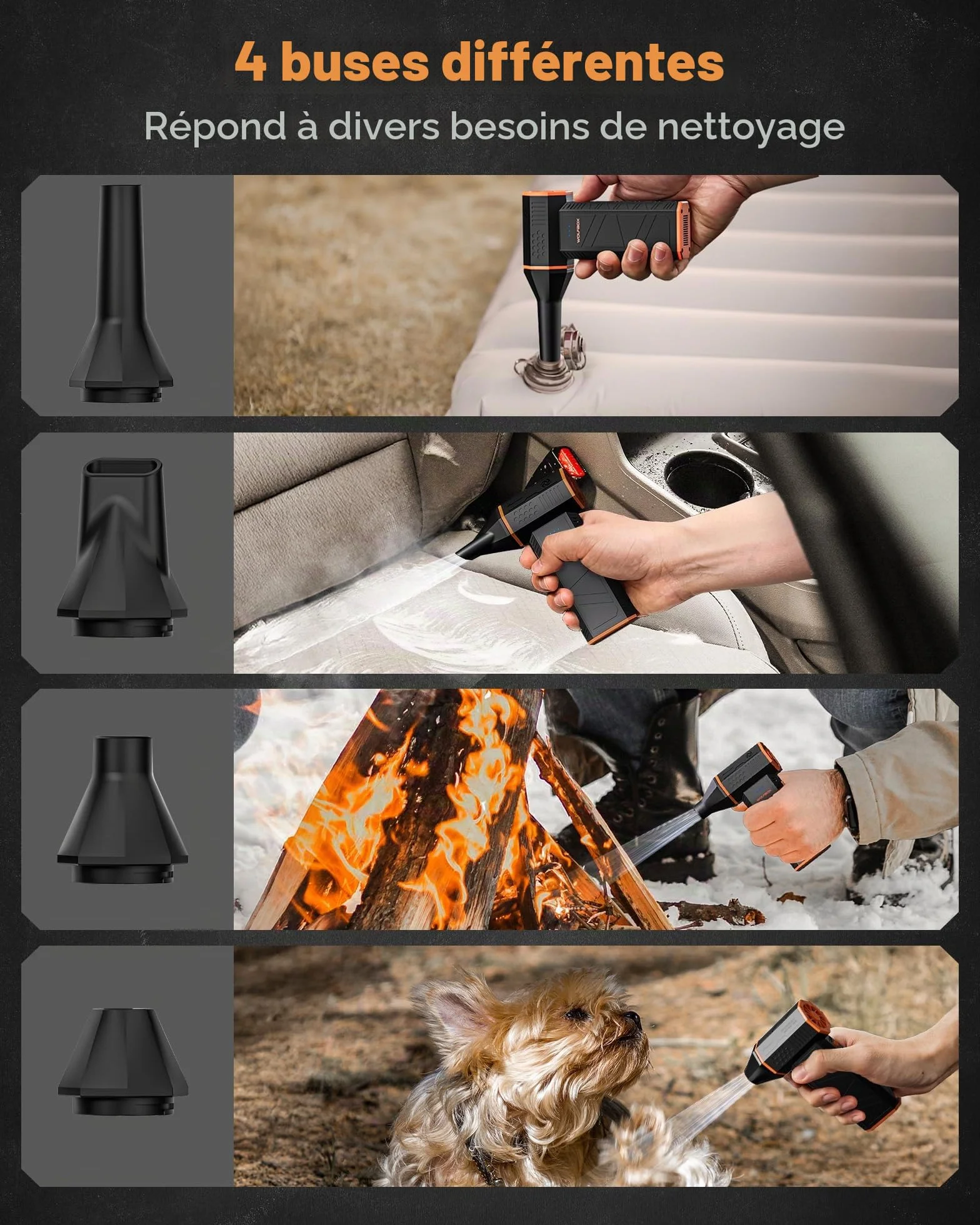 4 buses différentes

Répond à divers besoins de nettoyage

WOLFBOX