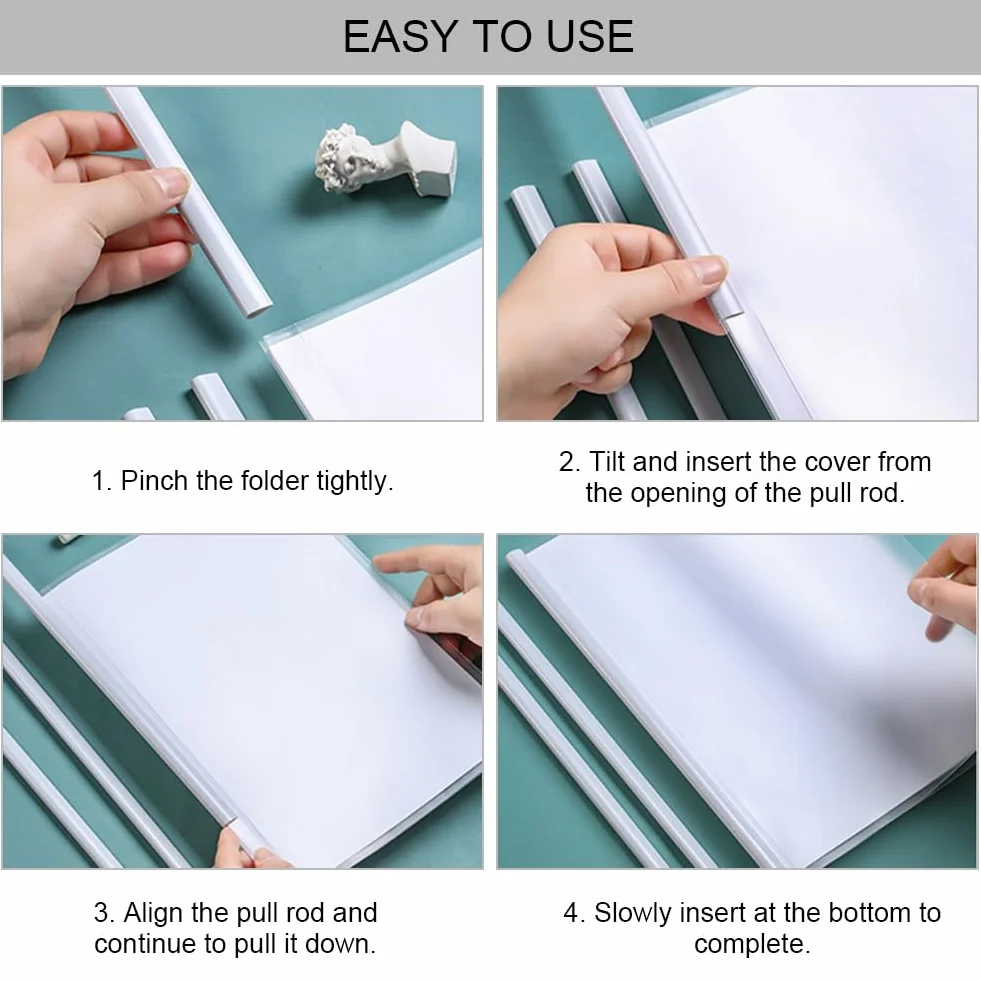 EASY TO USE

1. Pinch the folder tightly.

2. Tilt and insert the cover from the opening of the pull rod.

3. Align the pull rod and continue to pull it down.

4. Slowly insert at the bottom to complete.