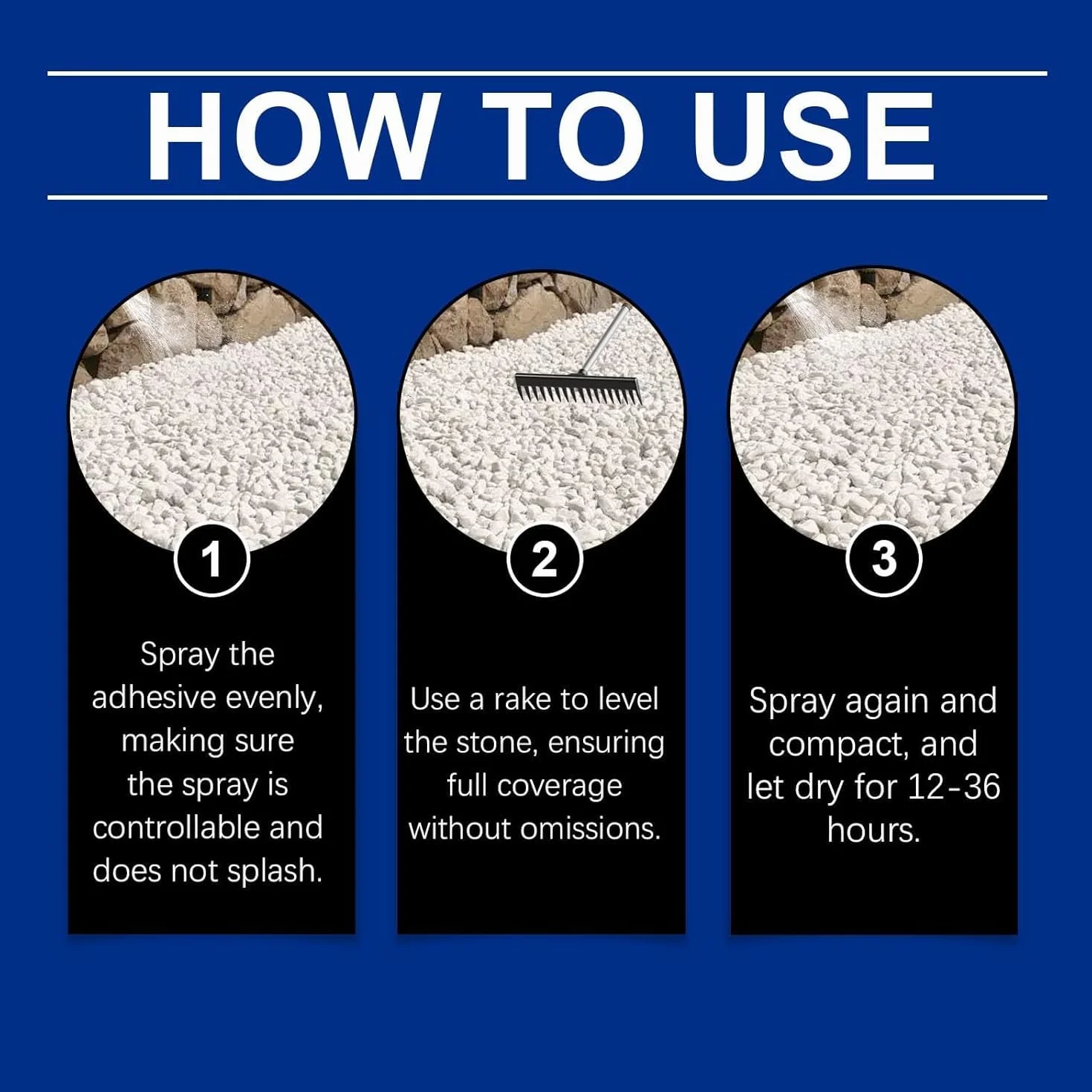 HOW TO USE

1

Spray the adhesive evenly, making sure the spray is controllable and does not splash.

2

Use a rake to level the stone, ensuring full coverage without omissions.

3

Spray again and compact, and let dry for 12-36 hours.