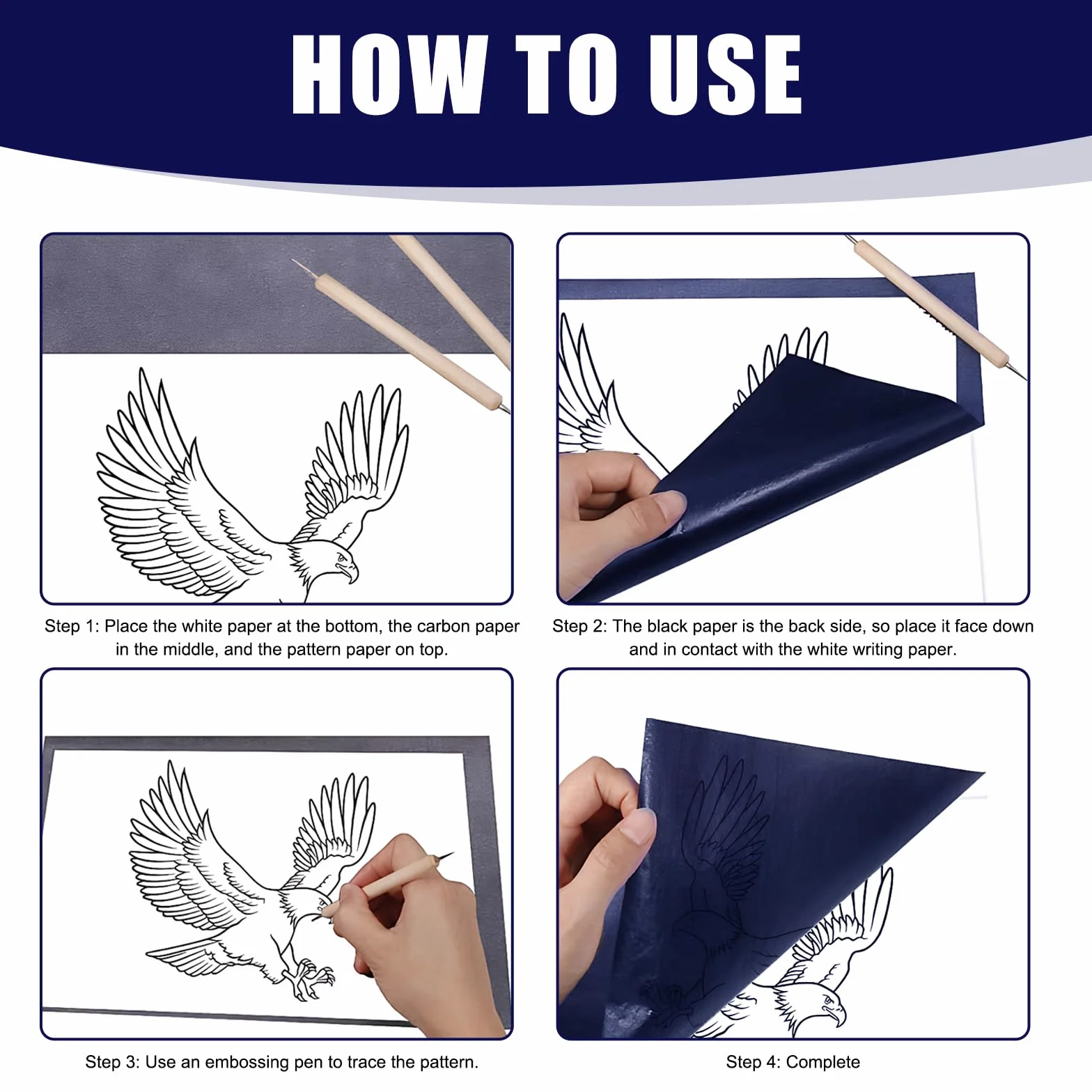 HOW TO USE

Step 1: Place the white paper at the bottom, the carbon paper in the middle, and the pattern paper on top.

Step 2: The black paper is the back side, so place it face down and in contact with the white writing paper.

Step 3: Use an embossing pen to trace the pattern.

Step 4: Complete