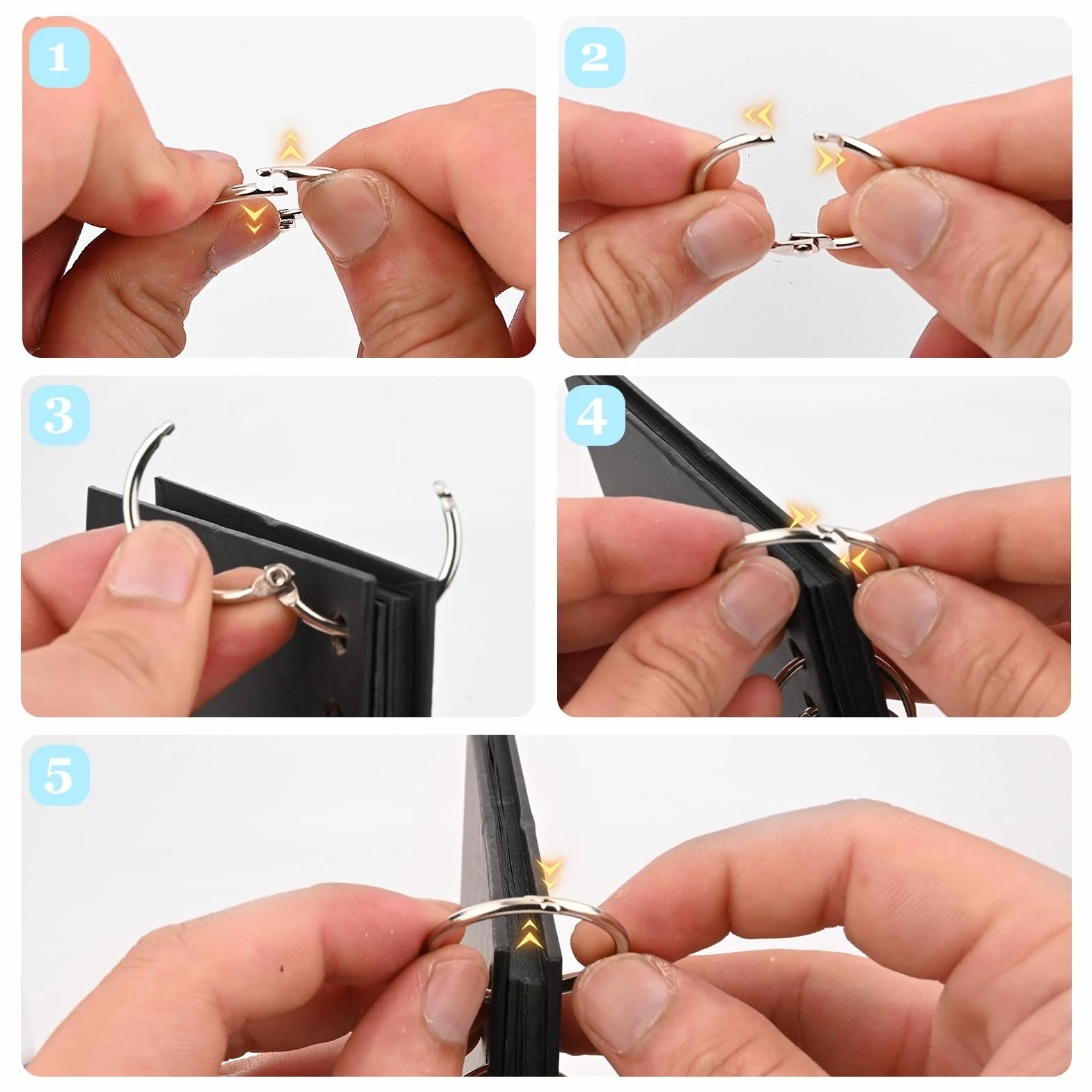 1

2

3

4

5