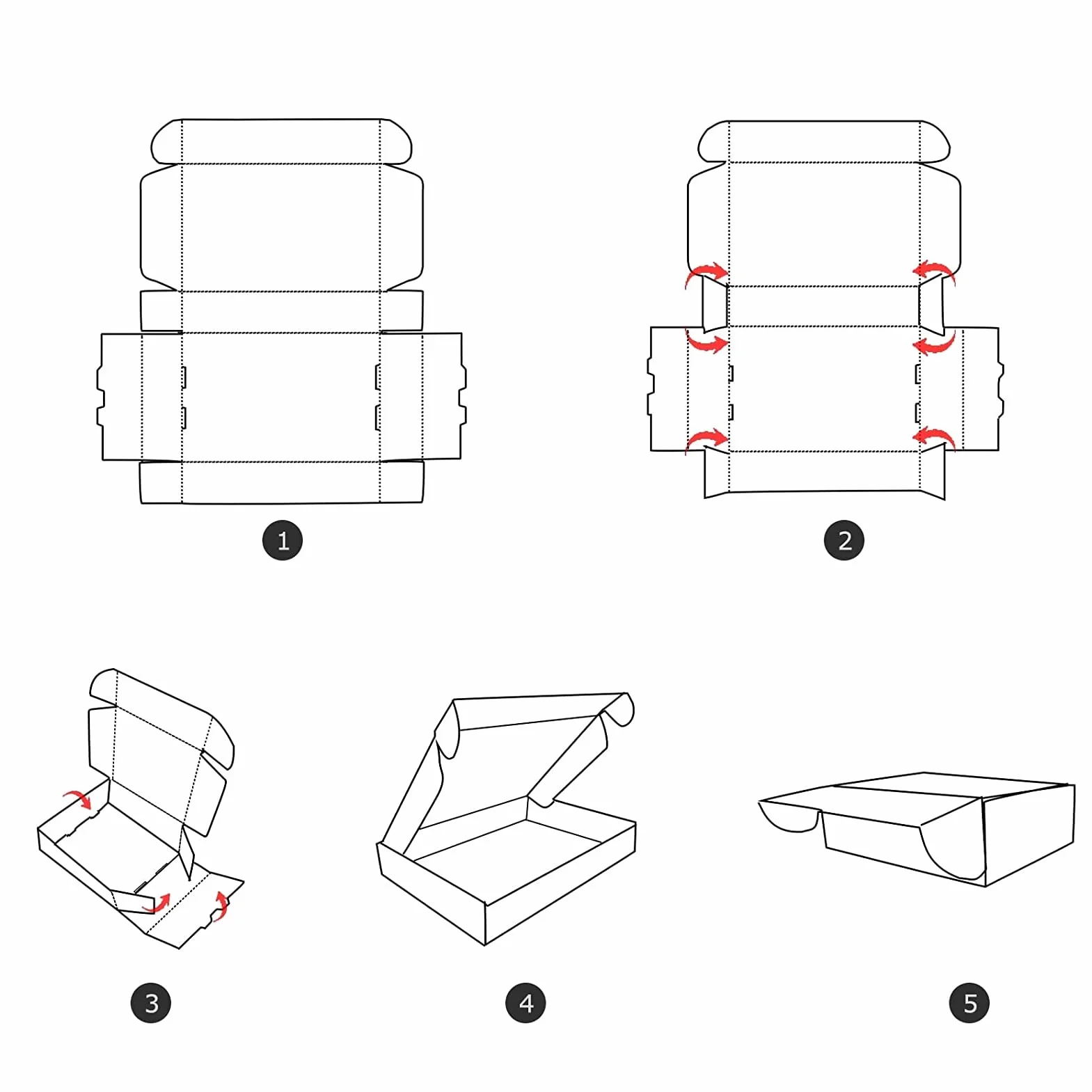 1

2

3

4

5