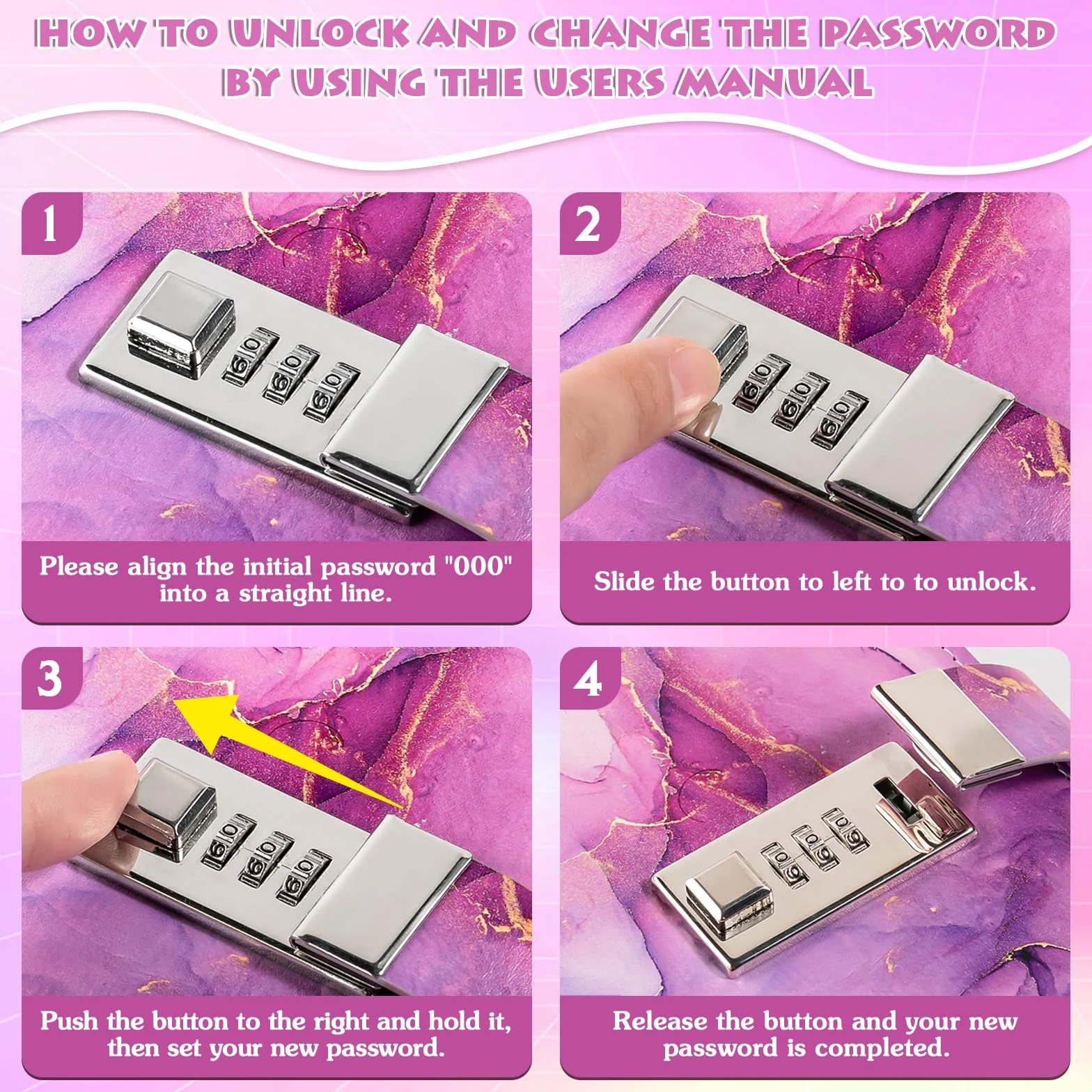 HOW TO UNLOCK AND CHANGE THE PASSWORD BY USING THE USERS MANUAL

1

Please align the initial password "000" into a straight line.

2

Slide the button to left to to unlock.

3

Push the button to the right and hold it, then set your new password.

4

Release the button and your new password is completed.