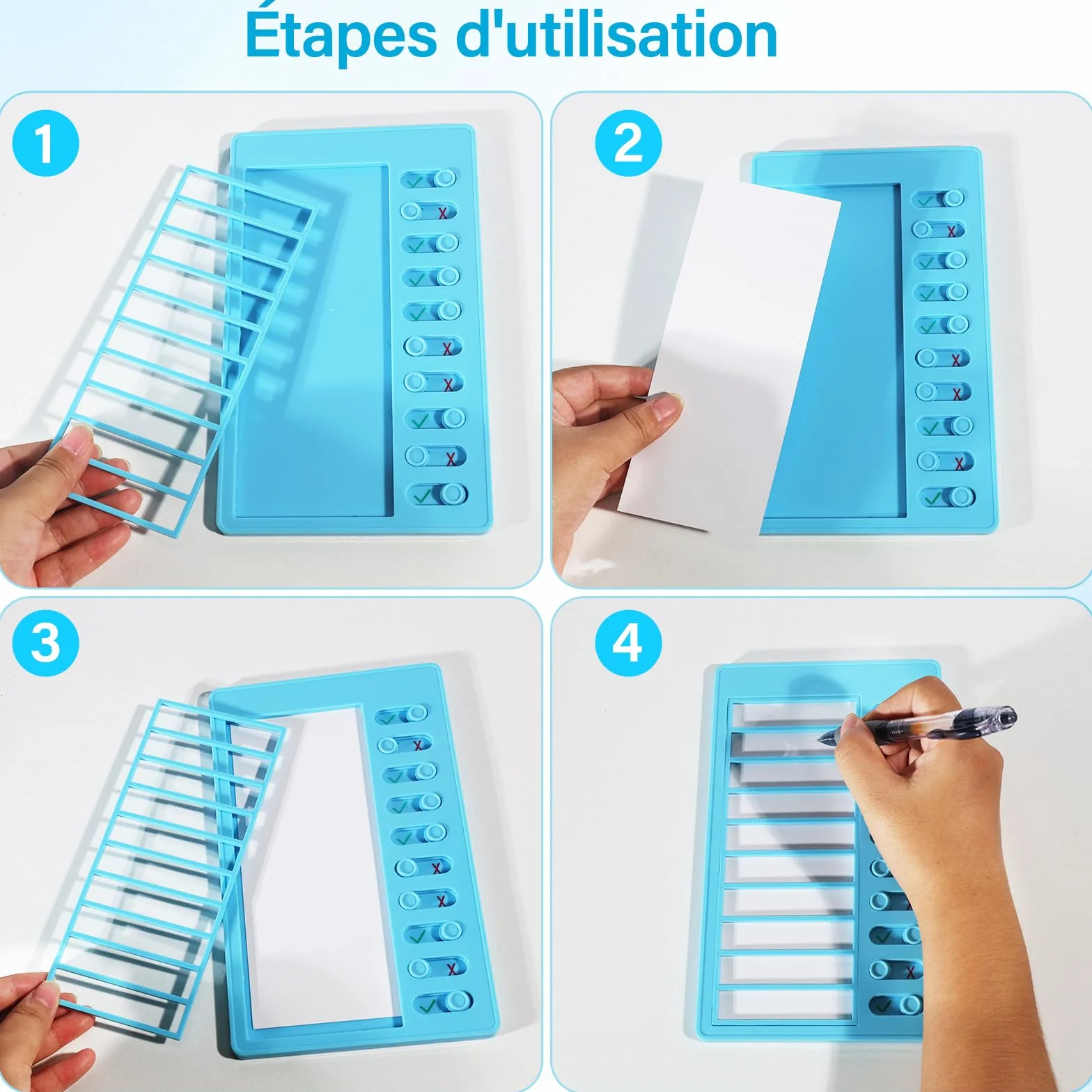 Étapes d'utilisation

1

2

3

4