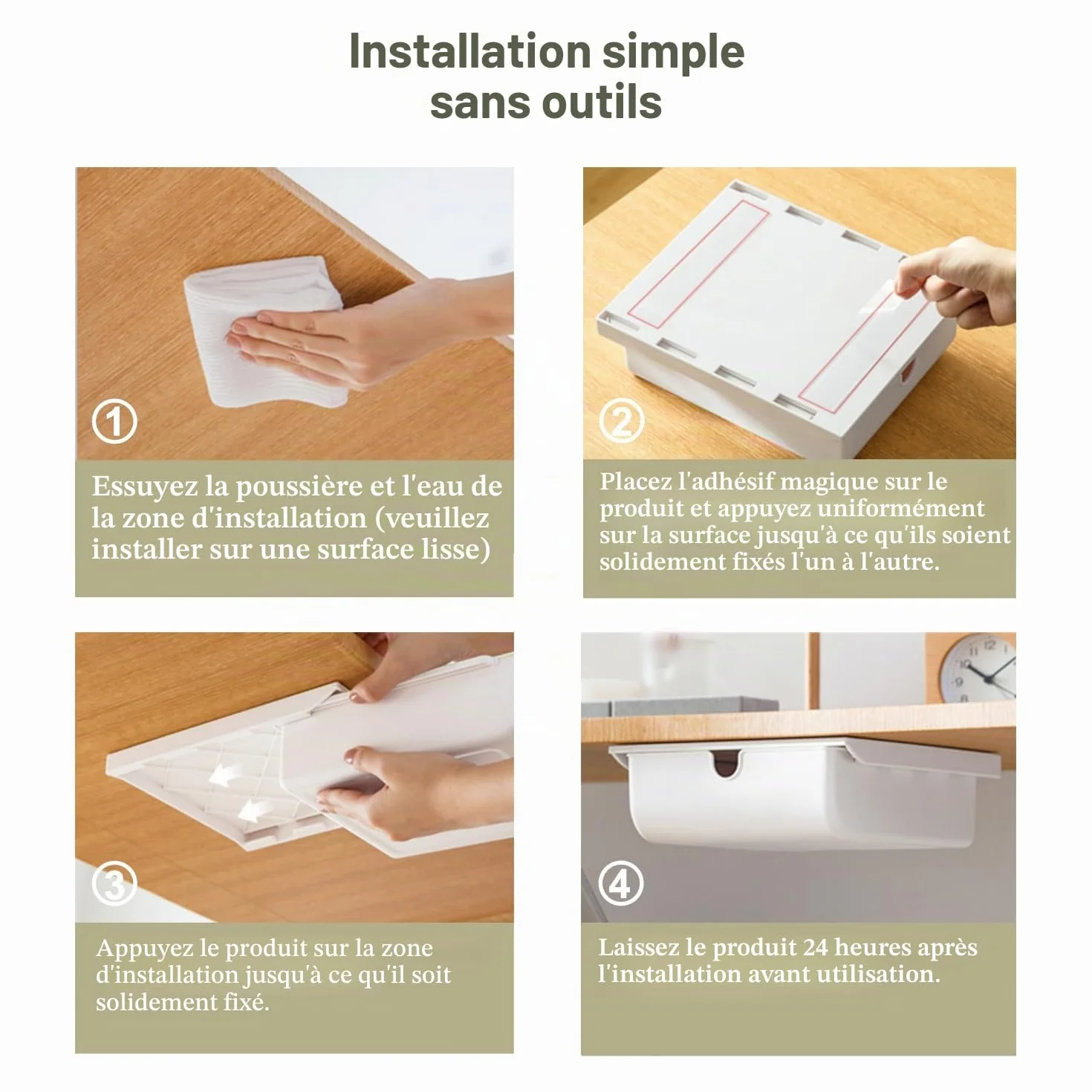 Installation simple sans outils

①

Essuyez la poussière et l'eau de la zone d'installation (veuillez installer sur une surface lisse)

②

Placez l'adhésif magique sur le produit et appuyez uniformément sur la surface jusqu'à ce qu'ils soient solidement fixés l'un à l'autre.

③

Appuyez le produit sur la zone d'installation jusqu'à ce qu'il soit solidement fixé.

④

Laissez le produit 24 heures après l'installation avant utilisation.